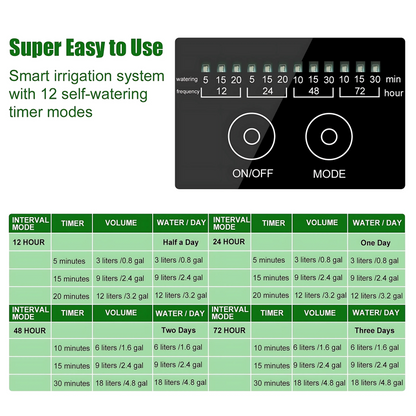 Super Easy to Use

Smart irrigation system with 12 self-watering timer modes

watering 5 15 20 5 15 20 10 15 30 10 15 30 min
frequency 12 24 48 72 hour

ON/OFF MODE

| INTERVAL MODE | TIMER | VOLUME | WATER / DAY | INTERVAL MODE | TIMER | VOLUME | WATER / DAY |
|---|---|---|---|---|---|---|---|
| 12 HOUR | | | Half a Day | 24 HOUR | | | One Day |
| | 5 minutes | 3 liters /0.8 gal | 3 liters /0.8 gal | | 5 minutes | 3 liters /0.8 gal | 3 liters /0.8 gal |
| | 15 minutes | 9 liters /2.4 gal | 9 liters /2.4 gal | | 15 minutes | 9 liters /2.4 gal | 9 liters /2.4 gal |
| | 20 minutes | 12 liters /3.2 gal | 12 liters /3.2 gal | | 20 minutes | 12 liters /3.2 gal | 12 liters /3.2 gal |
| INTERVAL MODE | TIMER | VOLUME | WATER / DAY | INTERVAL MODE | TIMER | VOLUME | WATER/ DAY |
| 48 HOUR | | | Two Days | 72 HOUR | | | Three Days |
| | 10 minutes | 6 liters /1.6 gal | 6 liters /1.6 gal | | 10 minutes | 6 liters /1.6 gal | 6 liters /1.6 gal |
| | 15 minutes | 9 liters /2.4 gal | 9 liters /2.4 gal | | 15 minutes | 9 liters /2.4 gal | 9 liters /2.4 gal |
| | 30 minutes | 18 liters /4.8 gal | 18 liters /4.8 gal | | 30 minutes | 18 liters /4.8 gal | 18 liters /4.8 gal |