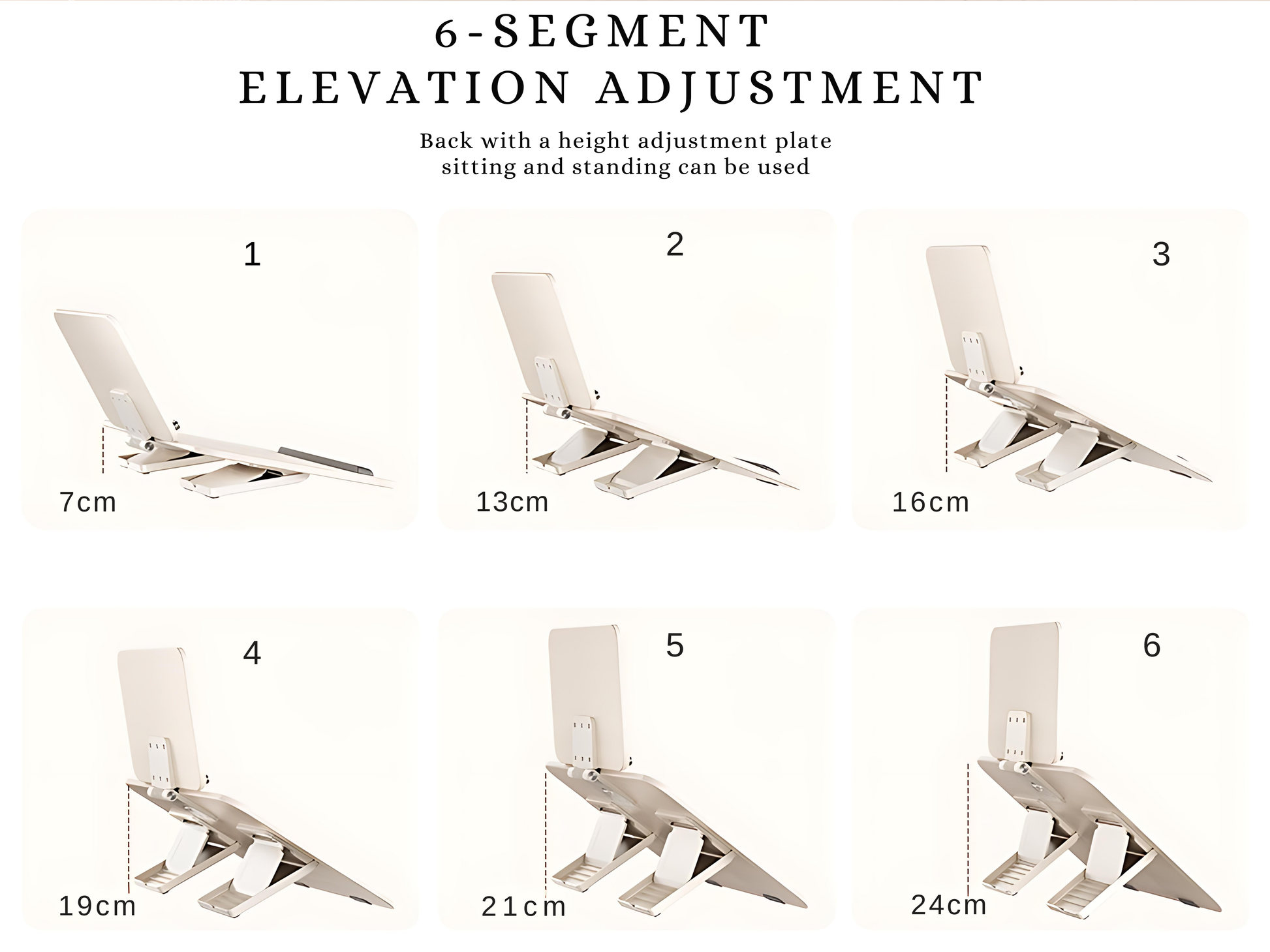 6-SEGMENT
ELEVATION ADJUSTMENT

Back with a height adjustment plate sitting and standing can be used

1

7cm

2

13cm

3

16cm

4

19cm

5

21cm

6

24cm