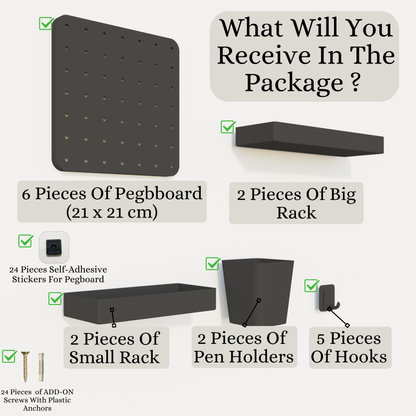 What Will You Receive In The Package ?

6 Pieces Of Pegbboard (21 x 21 cm)

2 Pieces Of Big Rack

24 Pieces Self-Adhesive Stickers For Pegboard

2 Pieces Of Small Rack

2 Pieces Of Pen Holders

5 Pieces Of Hooks

24 Pieces of ADD-ON Screws With Plastic Anchors