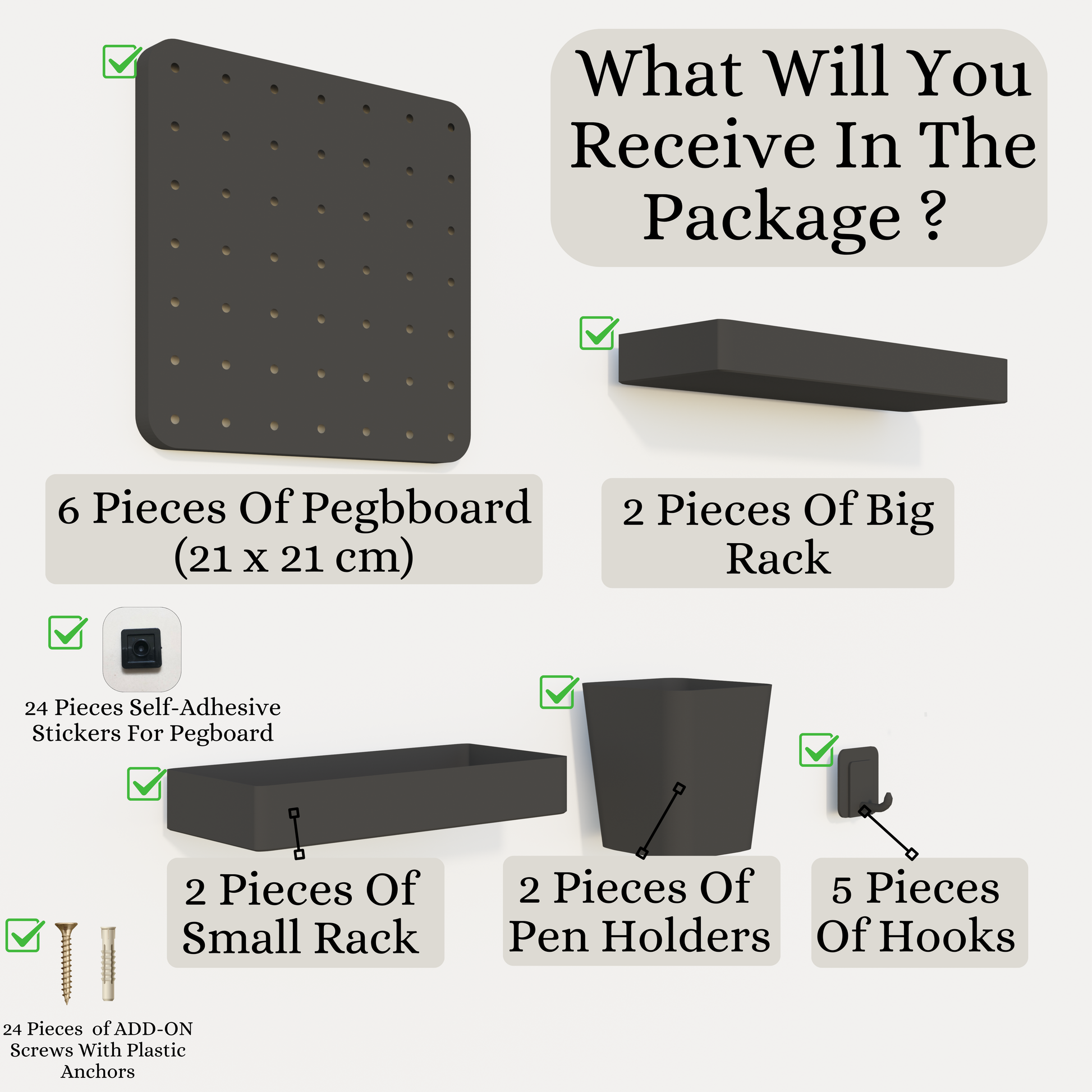 What Will You Receive In The Package ?

6 Pieces Of Pegbboard (21 x 21 cm)

2 Pieces Of Big Rack

24 Pieces Self-Adhesive Stickers For Pegboard

2 Pieces Of Small Rack

2 Pieces Of Pen Holders

5 Pieces Of Hooks

24 Pieces of ADD-ON Screws With Plastic Anchors