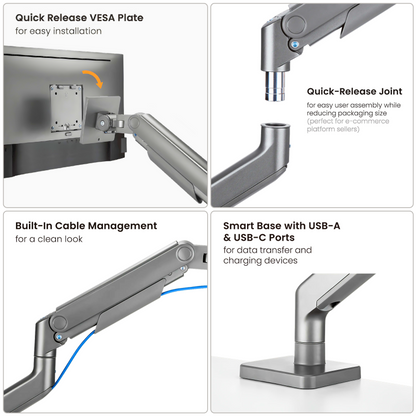 Quick Release VESA Plate
for easy installation

Quick-Release Joint
for easy user assembly while reducing packaging size
(perfect for e-commerce platform sellers)

Built-In Cable Management
for a clean look

Smart Base with USB-A & USB-C Ports
for data transfer and charging devices