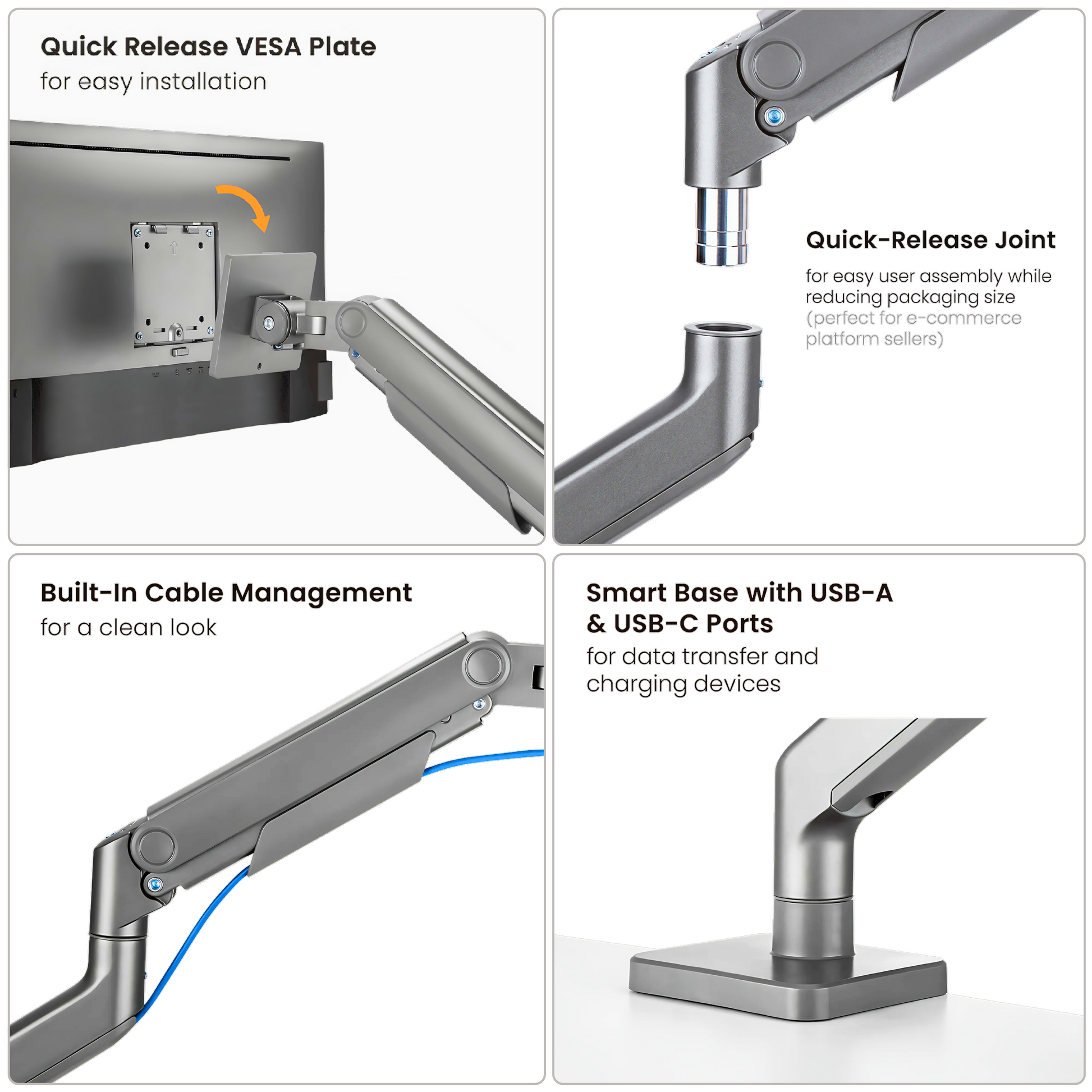 Quick Release VESA Plate
for easy installation

Quick-Release Joint
for easy user assembly while reducing packaging size
(perfect for e-commerce platform sellers)

Built-In Cable Management
for a clean look

Smart Base with USB-A & USB-C Ports
for data transfer and charging devices