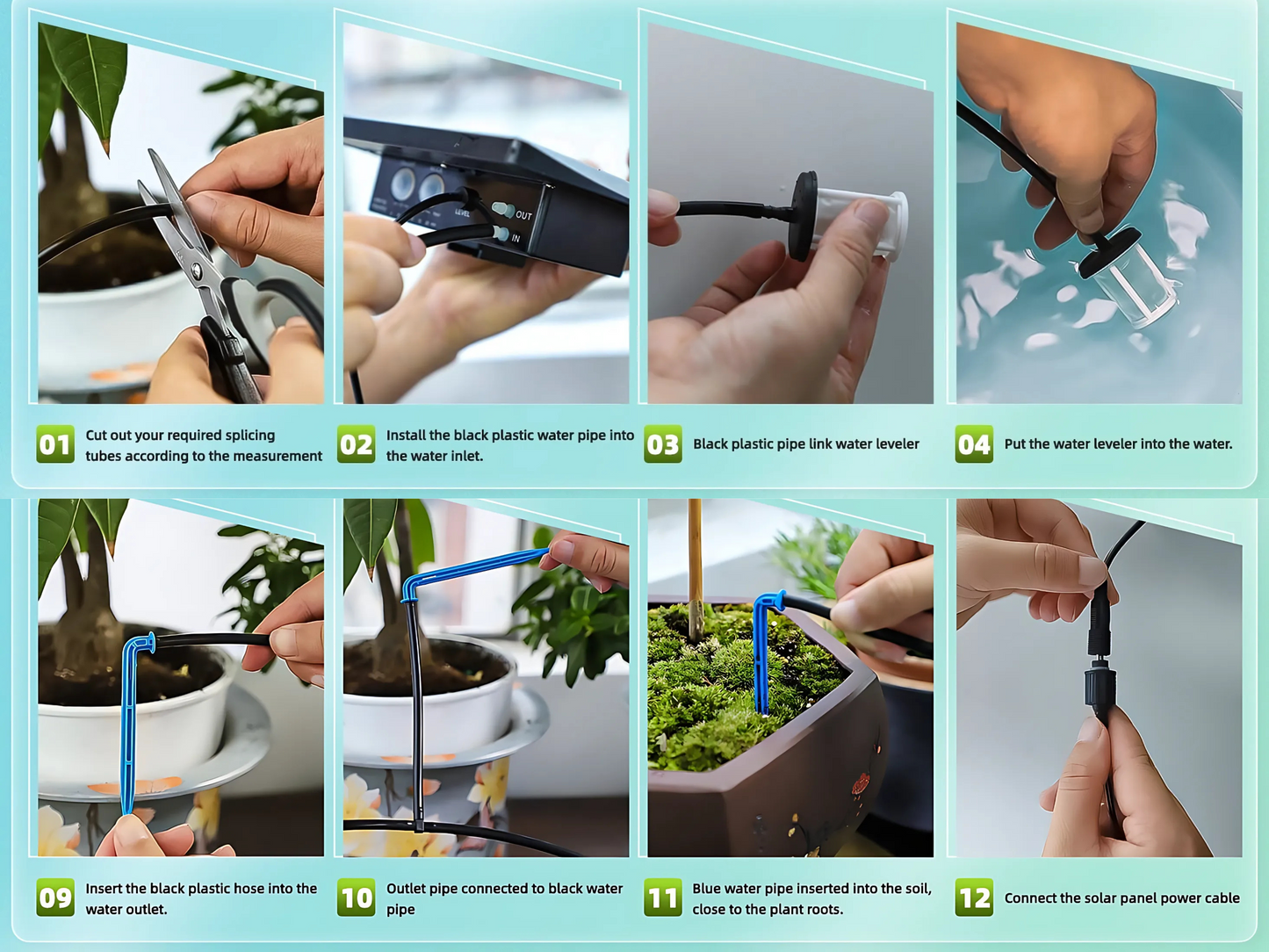 LEVEL OUT IN

01 Cut out your required splicing tubes according to the measurement

02 Install the black plastic water pipe into the water inlet.

03 Black plastic pipe link water leveler

04 Put the water leveler into the water.

09 Insert the black plastic hose into the water outlet.

10 Outlet pipe connected to black water pipe

11 Blue water pipe inserted into the soil, close to the plant roots.

12 Connect the solar panel power cable